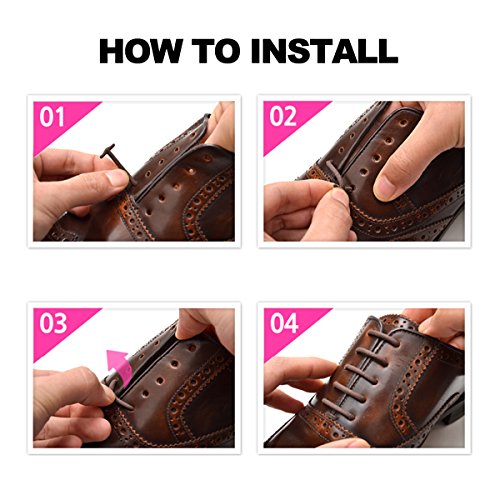 HOW TO INSTALL

01

02

03

04