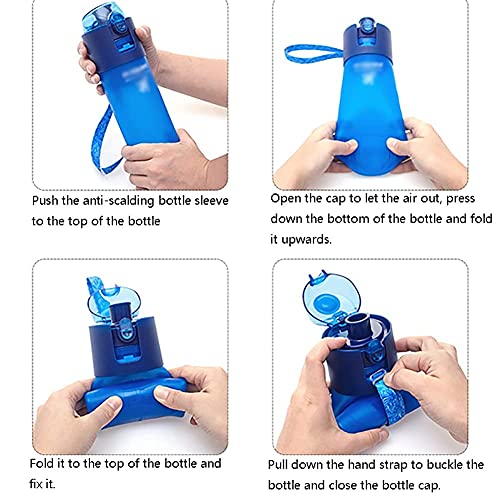 Push the anti-scalding bottle sleeve to the top of the bottle

Open the cap to let the air out, press down the bottom of the bottle and fold it upwards.

Fold it to the top of the bottle and fix it.

Pull down the hand strap to buckle the bottle and close the bottle cap.