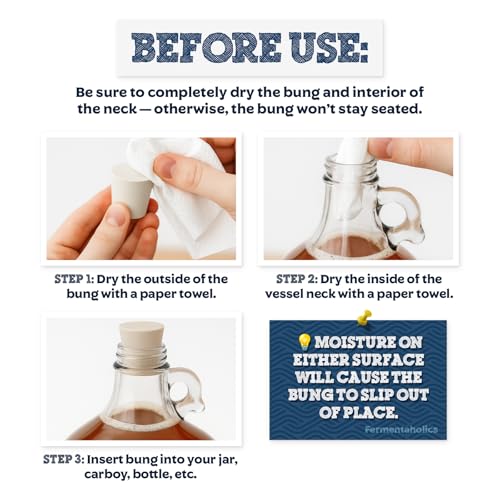 BEFORE USE:

Be sure to completely dry the bung and interior of the neck — otherwise, the bung won't stay seated.

STEP 1: Dry the outside of the bung with a paper towel.

STEP 2: Dry the inside of the vessel neck with a paper towel.

STEP 3: Insert bung into your jar, carboy, bottle, etc.

MOISTURE ON EITHER SURFACE WILL CAUSE THE BUNG TO SLIP OUT OF PLACE.

Fermentaholics