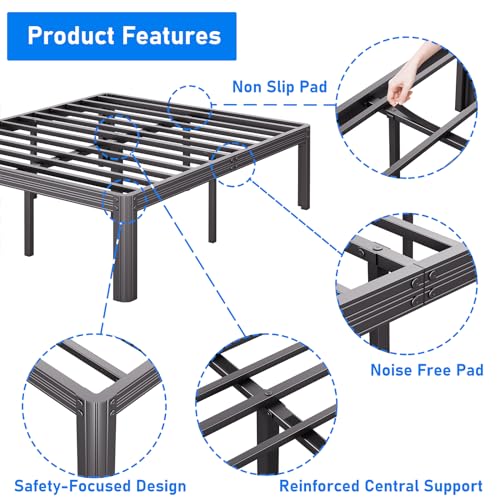 Product Features

Non Slip Pad

Noise Free Pad

Safety-Focused Design

Reinforced Central Support