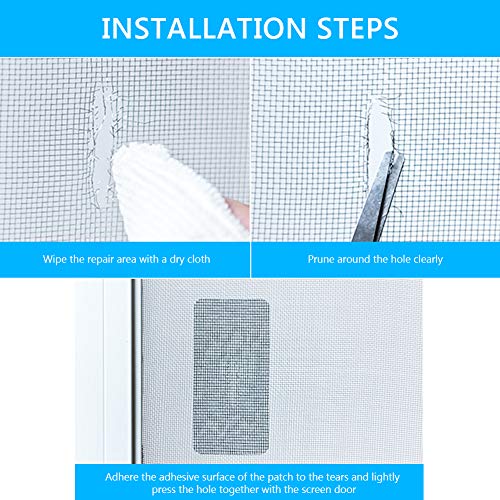 INSTALLATION STEPS

Wipe the repair area with a dry cloth

Prune around the hole clearly

Adhere the adhesive surface of the patch to the tears and lightly press the hole together with the screen door