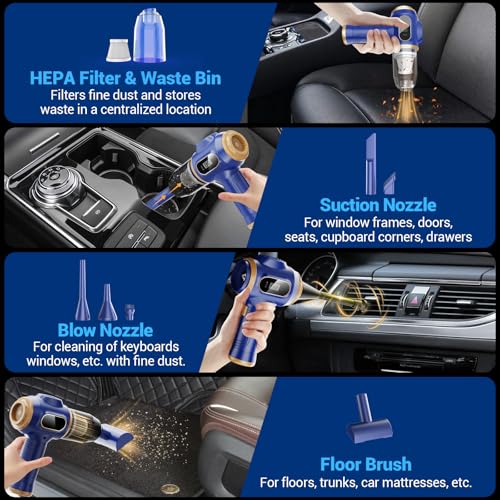 HEPA Filter & Waste Bin
Filters fine dust and stores waste in a centralized location

Suction Nozzle
For window frames, doors, seats, cupboard corners, drawers

Blow Nozzle
For cleaning of keyboards windows, etc. with fine dust.

Floor Brush
For floors, trunks, car mattresses, etc.