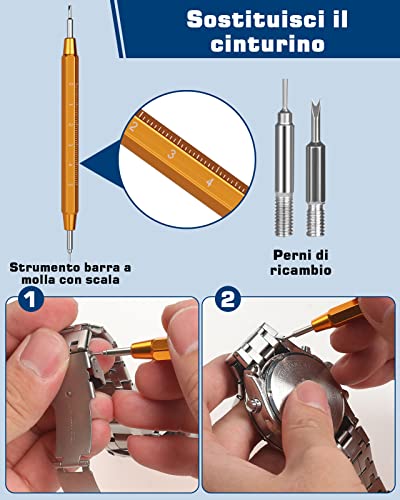 Sostituisci il cinturino

2
3
4

Strumento barra a molla con scala

Perni di ricambio

1

2