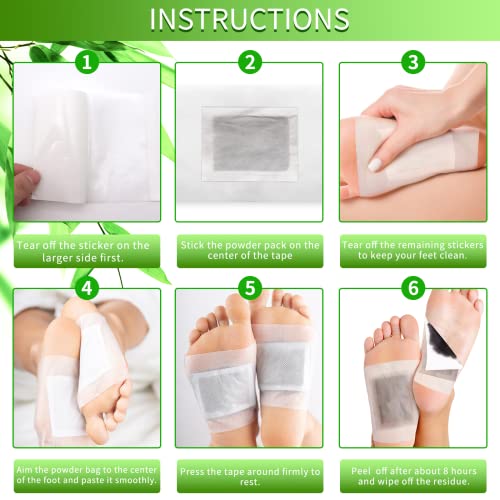 INSTRUCTIONS

1

Tear off the sticker on the larger side first.

2

Stick the powder pack on the center of the tape

3

Tear off the remaining stickers to keep your feet clean.

4

Aim the powder bag to the center of the foot and paste it smoothly.

5

Press the tape around firmly to rest.

6

Peel off after about 8 hours and wipe off the residue.