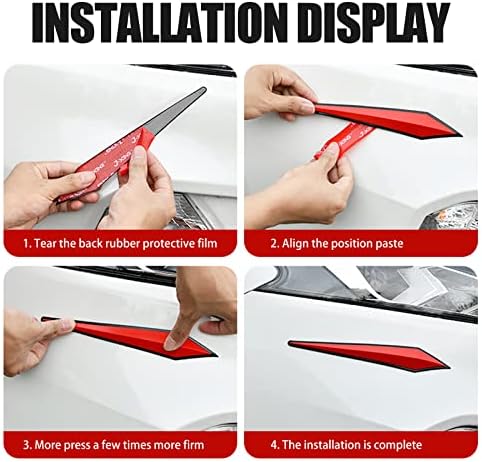 INSTALLATION DISPLAY

1. Tear the back rubber protective film

2. Align the position paste

3. More press a few times more firm

4. The installation is complete