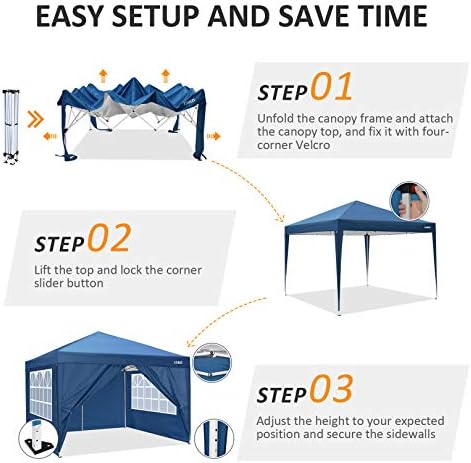 EASY SETUP AND SAVE TIME

STEP 01

Unfold the canopy frame and attach the canopy top, and fix it with four-corner Velcro

STEP 02

Lift the top and lock the corner slider button

STEP 03

Adjust the height to your expected position and secure the sidewalls