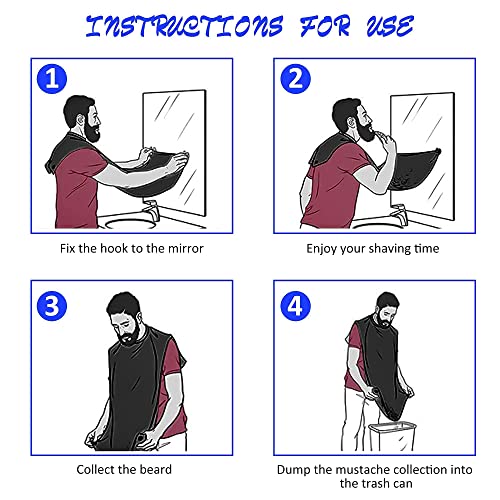 INSTRUCTIONS FOR USE

1

Fix the hook to the mirror

2

Enjoy your shaving time

3

Collect the beard

4

Dump the mustache collection into the trash can