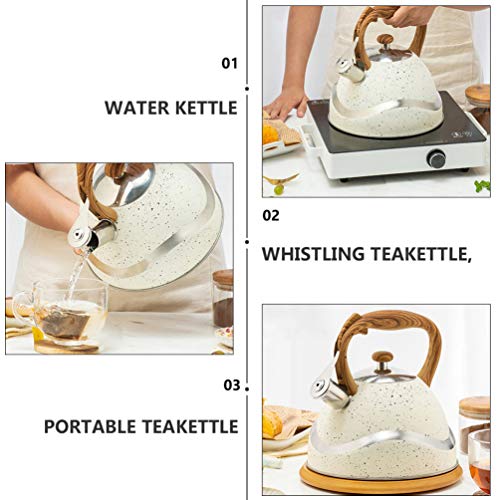 01

WATER KETTLE

02

WHISTLING TEAKETTLE,

03

PORTABLE TEAKETTLE