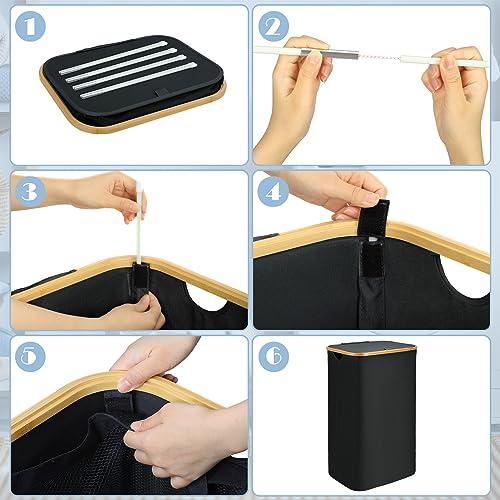 1
2
3
4
5
6