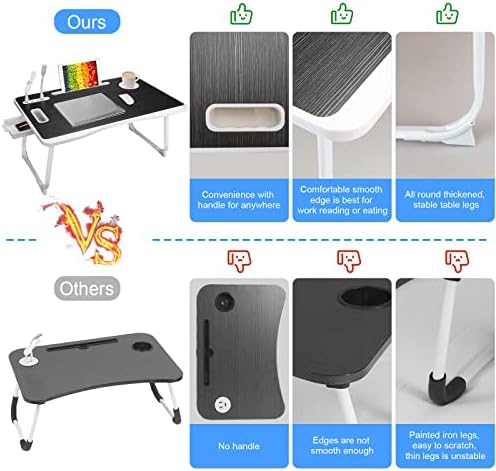 Ours

Convenience with handle for anywhere

Comfortable smooth edge is best for work reading or eating

All round thickened, stable table legs

VS

Others

No handle

Edges are not smooth enough

Painted iron legs, easy to scratch, thin legs is unstable