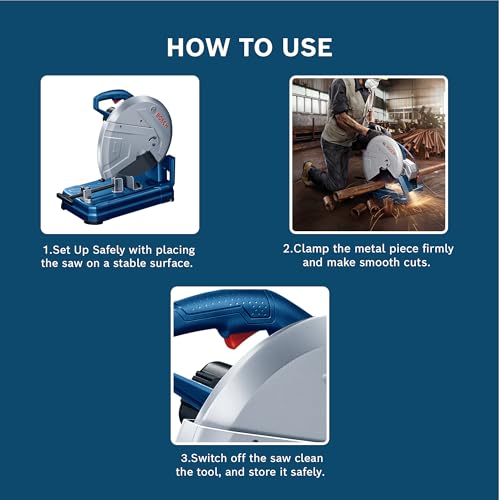 HOW TO USE

BOSCH

1.Set Up Safely with placing the saw on a stable surface.

2.Clamp the metal piece firmly and make smooth cuts.

3.Switch off the saw clean the tool, and store it safely.