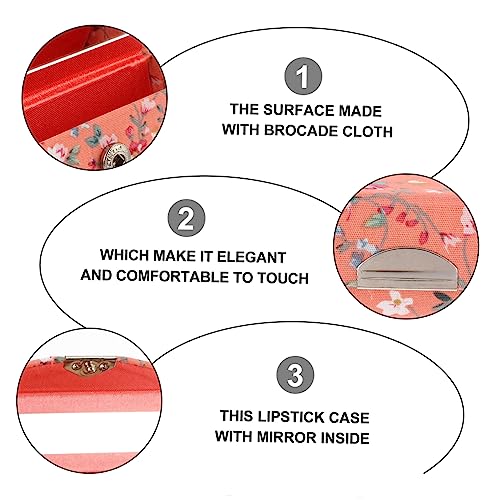 1

THE SURFACE MADE WITH BROCADE CLOTH

2

WHICH MAKE IT ELEGANT AND COMFORTABLE TO TOUCH

3

THIS LIPSTICK CASE WITH MIRROR INSIDE