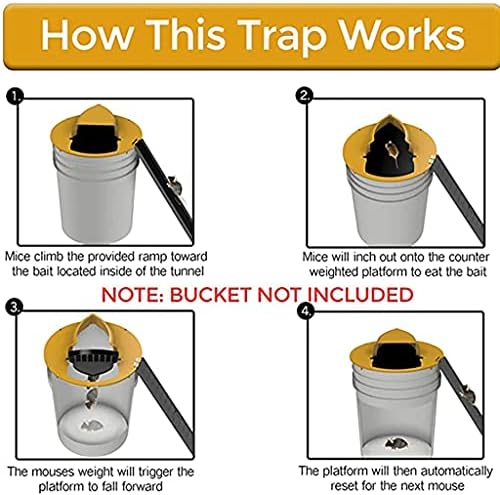 How This Trap Works

1.

Mice climb the provided ramp toward the bait located inside of the tunnel

2.

Mice will inch out onto the counter weighted platform to eat the bait

NOTE: BUCKET NOT INCLUDED

3.

The mouses weight will trigger the platform to fall forward

4.

The platform will then automatically reset for the next mouse