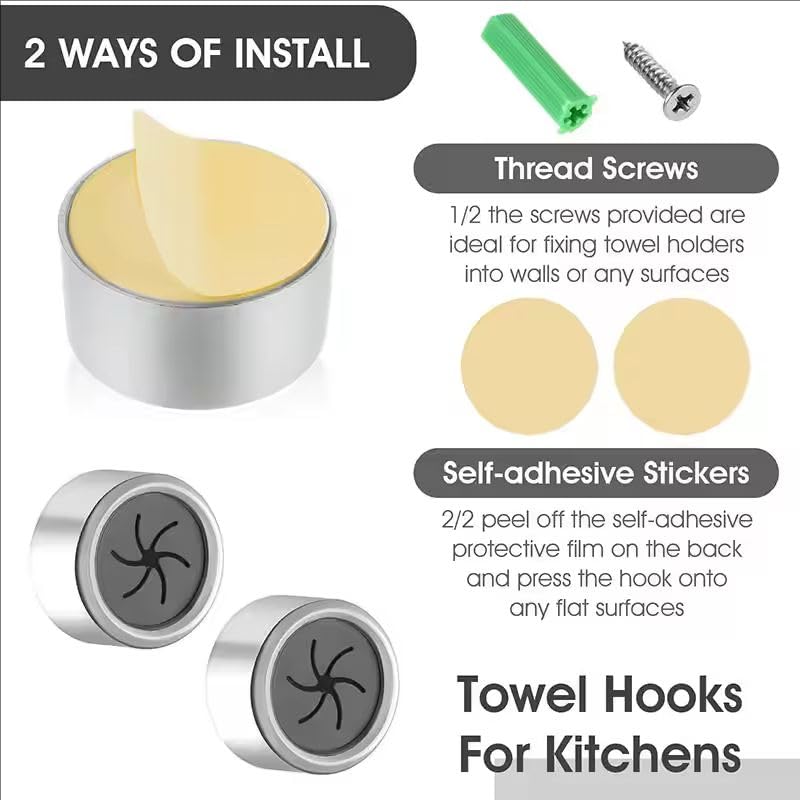 2 WAYS OF INSTALL

Thread Screws

1/2 the screws provided are ideal for fixing towel holders into walls or any surfaces

Self-adhesive Stickers

2/2 peel off the self-adhesive protective film on the back and press the hook onto any flat surfaces

Towel Hooks For Kitchens