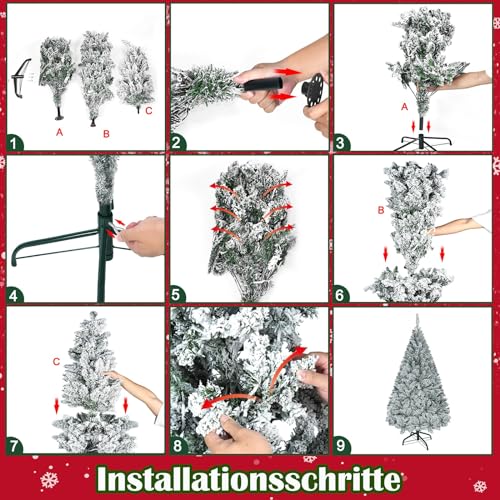 A B C
1
2
A
3
4
5
B
6
C
7
8
9
Installationsschritte