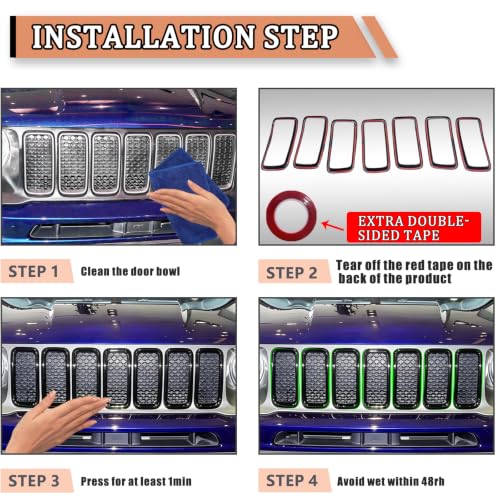 INSTALLATION STEP

EXTRA DOUBLE-SIDED TAPE

STEP 1 Clean the door bowl

STEP 2 Tear off the red tape on the back of the product

STEP 3 Press for at least 1min

STEP 4 Avoid wet within 48rh