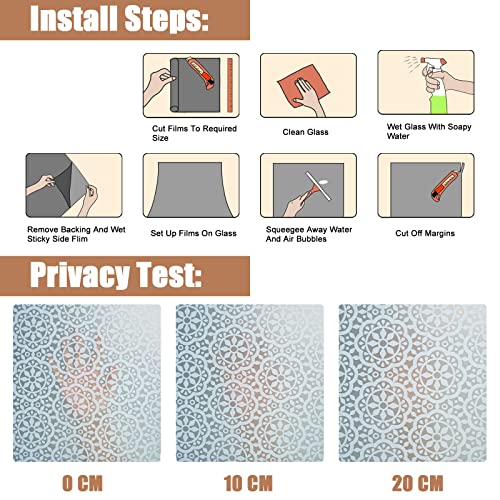 Install Steps:

Cut Films To Required Size

Clean Glass

Wet Glass With Soapy Water

Remove Backing And Wet Sticky Side Flim

Set Up Films On Glass

Squeegee Away Water And Air Bubbles

Cut Off Margins

Privacy Test:

0 CM

10 CM

20 CM