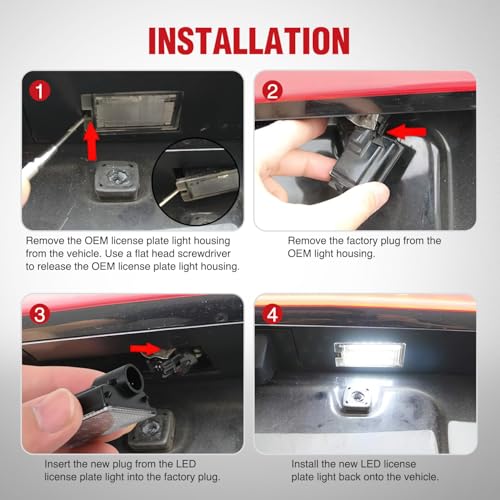 INSTALLATION

1

Remove the OEM license plate light housing from the vehicle. Use a flat head screwdriver to release the OEM license plate light housing.

2

Remove the factory plug from the OEM light housing.

3

Insert the new plug from the LED license plate light into the factory plug.

4

Install the new LED license plate light back onto the vehicle.