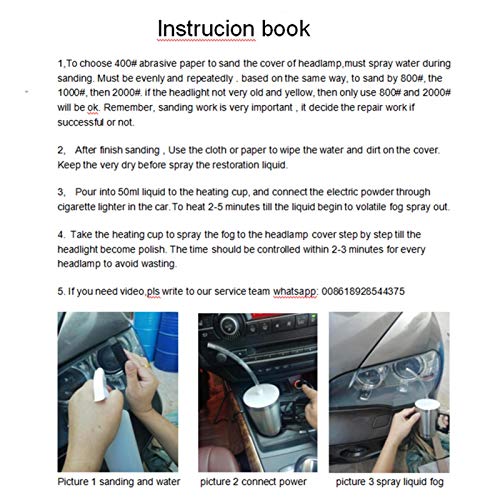 Instrucion book

1,To choose 400# abrasive paper to sand the cover of headlamp,must spray water during sanding. Must be evenly and repeatedly . based on the same way, to sand by 800#, the 1000#, then 2000#. if the headlight not very old and yellow, then only use 800# and 2000# will be ok. Remember, sanding work is very important , it decide the repair work if successful or not.

2, After finish sanding , Use the cloth or paper to wipe the water and dirt on the cover. Keep the very dry before spray the restoration liquid.

3, Pour into 50ml liquid to the heating cup, and connect the electric powder through cigarette lighter in the car. To heat 2-5 minutes till the liquid begin to volatile fog spray out.

4. Take the heating cup to spray the fog to the headlamp cover step by step till the headlight become polish. The time should be controlled within 2-3 minutes for every headlamp to avoid wasting.

5. If you need video,pls write to our service team whatsapp: 008618928544375

Picture 1 sanding and water

picture 2 connect power

picture 3 spray liquid fog