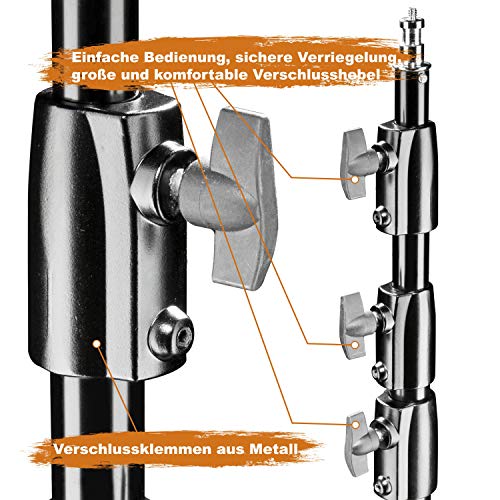 Einfache Bedienung, sichere Verriegelung, große und komfortable Verschlusshebel

Verschlussklemmen aus Metall