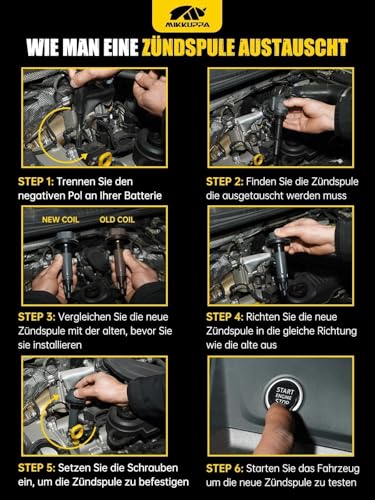 MIKKUPPA

WIE MAN EINE ZÜNDSPULE AUSTAUSCHT

STEP 1: Trennen Sie den negativen Pol an Ihrer Batterie

STEP 2: Finden Sie die Zündspule die ausgetauscht werden muss

NEW COIL

OLD COIL

STEP 3: Vergleichen Sie die neue Zündspule mit der alten, bevor Sie sie installieren

STEP 4: Richten Sie die neue Zündspule in die gleiche Richtung wie die alte aus

STEP 5: Setzen Sie die Schrauben ein, um die Zündspule zu befestigen

START ENGINE STOP

STEP 6: Starten Sie das Fahrzeug um die neue Zündspule zu testen