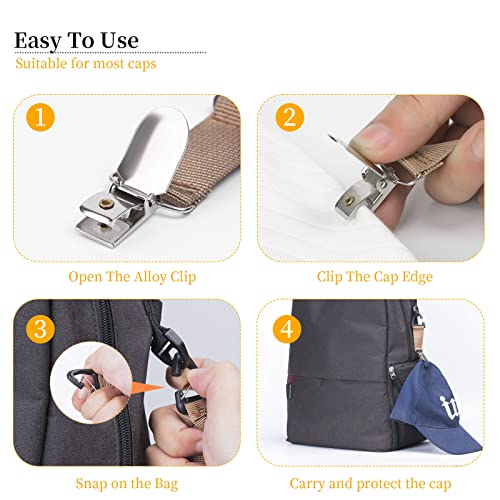 Easy To Use
Suitable for most caps

1

Open The Alloy Clip

2

Clip The Cap Edge

3

Snap on the Bag

4

Carry and protect the cap