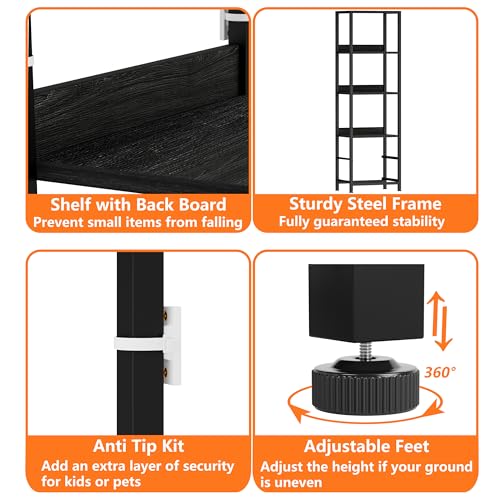 Shelf with Back Board
Prevent small items from falling

Sturdy Steel Frame
Fully guaranteed stability

Anti Tip Kit
Add an extra layer of security for kids or pets

360°

Adjustable Feet
Adjust the height if your ground is uneven