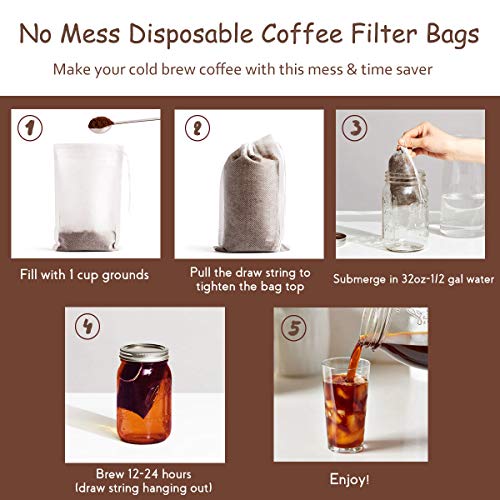 No Mess Disposable Coffee Filter Bags

Make your cold brew coffee with this mess & time saver

1

Fill with 1 cup grounds

2

Pull the draw string to tighten the bag top

3

Submerge in 32oz-1/2 gal water

4

Brew 12-24 hours (draw string hanging out)

5

Enjoy!