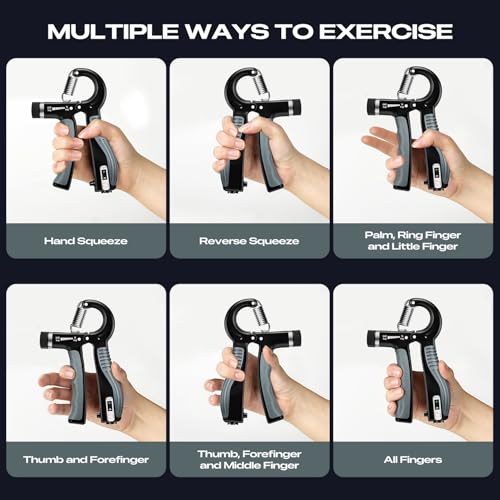 MULTIPLE WAYS TO EXERCISE

Hand Squeeze

Reverse Squeeze

Palm, Ring Finger and Little Finger

Thumb and Forefinger

Thumb, Forefinger and Middle Finger

All Fingers