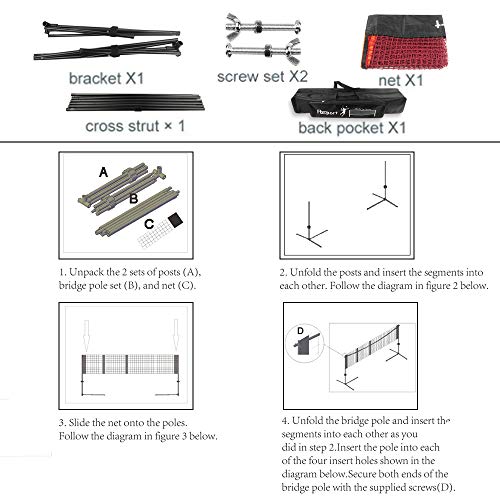 bracket X1

screw set X2

net X1

cross strut × 1

back pocket X1

A

B

C

1. Unpack the 2 sets of posts (A), bridge pole set (B), and net (C).

2. Unfold the posts and insert the segments into each other. Follow the diagram in figure 2 below.

3. Slide the net onto the poles. Follow the diagram in figure 3 below.

D

4. Unfold the bridge pole and insert the segments into each other as you did in step 2.Insert the pole into each of the four insert holes shown in the diagram below.Secure both ends of the bridge pole with the supplied screws(D).