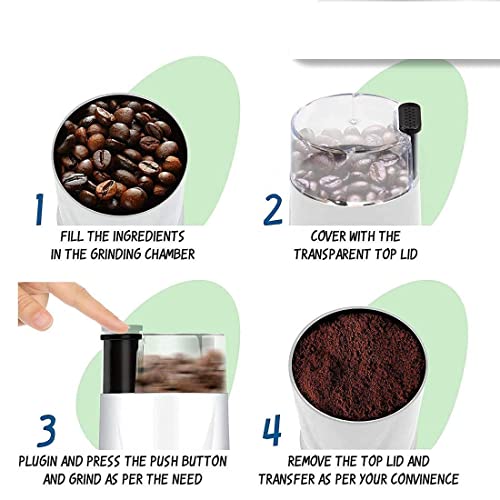 1

FILL THE INGREDIENTS IN THE GRINDING CHAMBER

2

COVER WITH THE TRANSPARENT TOP LID

3

PLUGIN AND PRESS THE PUSH BUTTON AND GRIND AS PER THE NEED

4

REMOVE THE TOP LID AND TRANSFER AS PER YOUR CONVINENCE