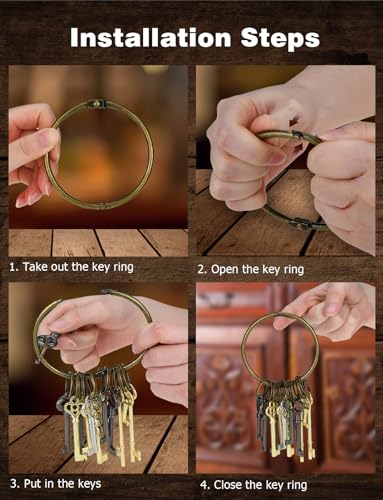 Installation Steps

1. Take out the key ring

2. Open the key ring

3. Put in the keys

4. Close the key ring