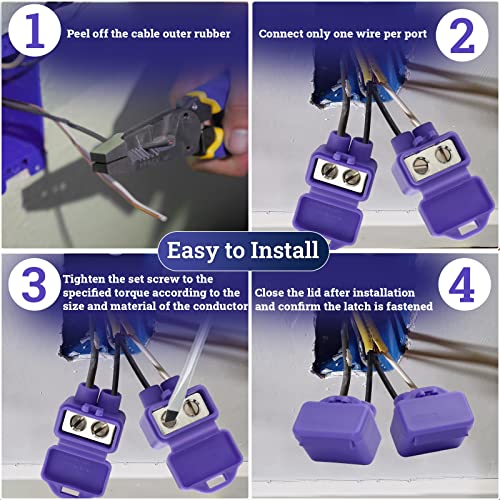 1 Peel off the cable outer rubber

Connect only one wire per port 2

Easy to Install

3 Tighten the set screw to the specified torque according to the size and material of the conductor

Close the lid after installation and confirm the latch is fastened 4