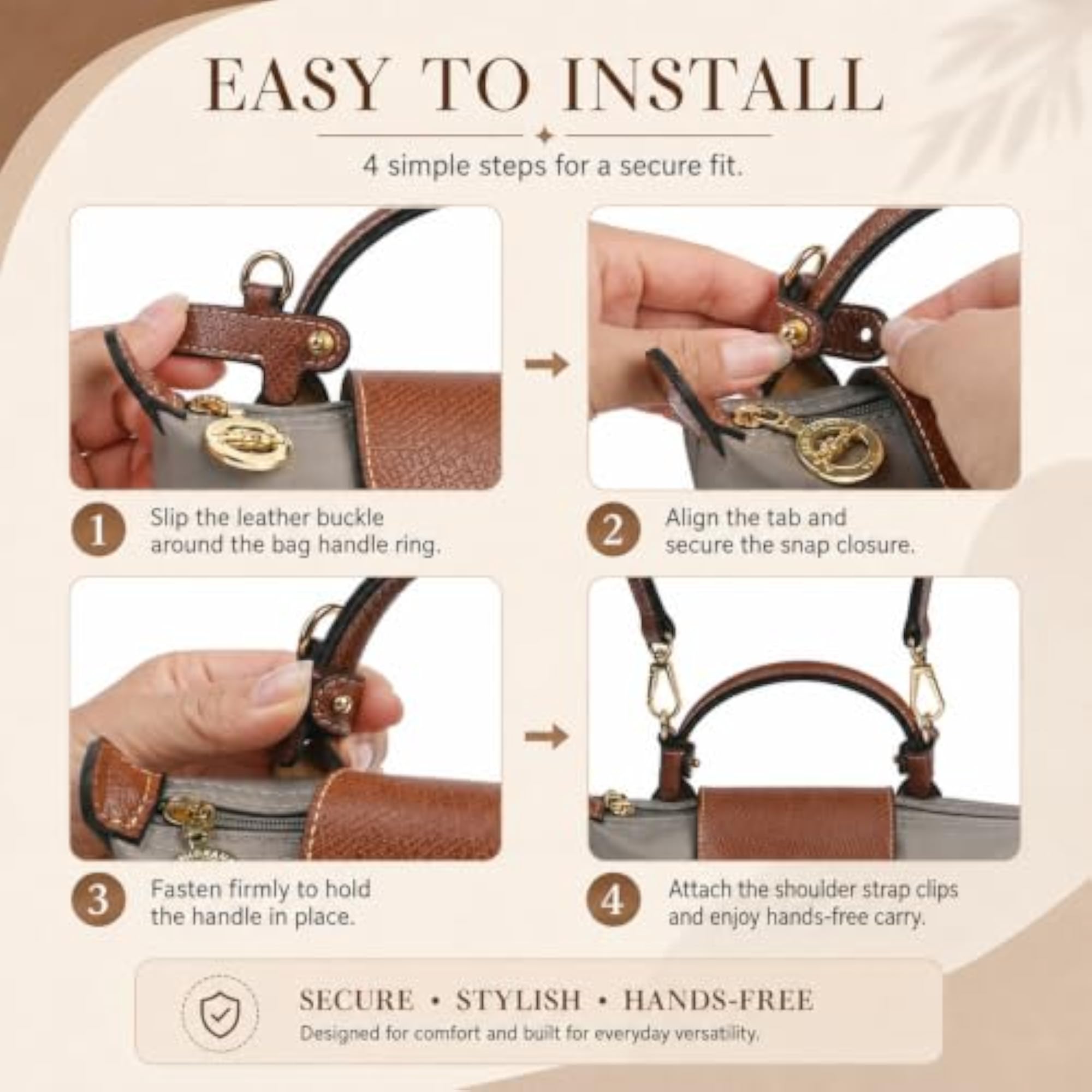 EASY TO INSTALL

4 simple steps for a secure fit.

1 Slip the leather buckle around the bag handle ring.

2 Align the tab and secure the snap closure.

3 Fasten firmly to hold the handle in place.

4 Attach the shoulder strap clips and enjoy hands-free carry.

SECURE • STYLISH • HANDS-FREE

Designed for comfort and built for everyday versatility.