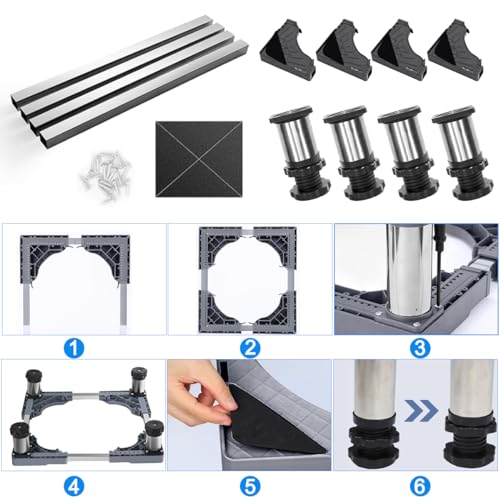 1
2
3
4
5
6