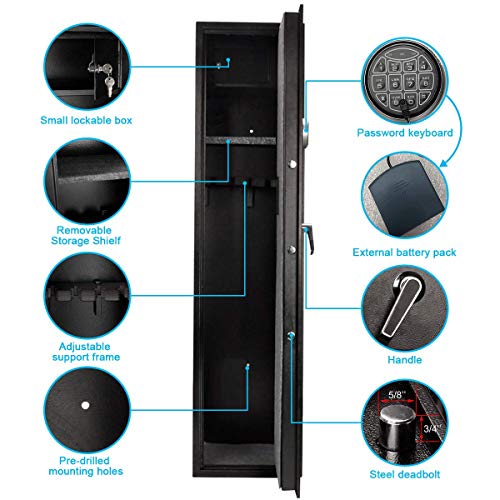 Small lockable box

Removable Storage Shielf

Adjustable support frame

Pre-drilled mounting holes

Password keyboard

External battery pack

Handle

5/8"

3/4"

Steel deadbolt