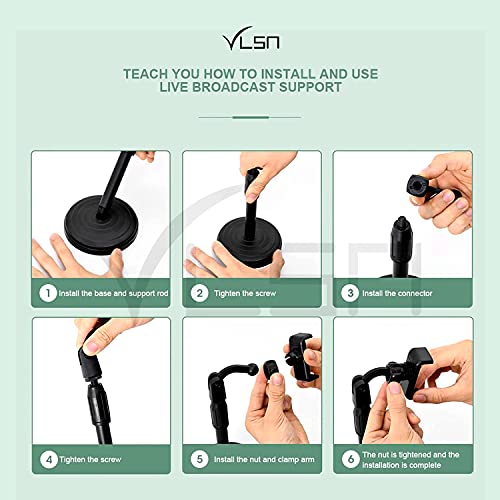 VLSN

TEACH YOU HOW TO INSTALL AND USE LIVE BROADCAST SUPPORT

1 Install the base and support rod

2 Tighten the screw

3 Install the connector

4 Tighten the screw

5 Install the nut and clamp arm

6 The nut is tightened and the installation is complete