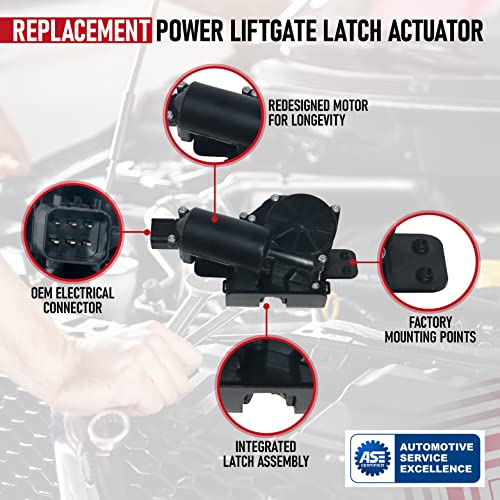 REPLACEMENT POWER LIFTGATE LATCH ACTUATOR

REDESIGNED MOTOR FOR LONGEVITY

OEM ELECTRICAL CONNECTOR

FACTORY MOUNTING POINTS

INTEGRATED LATCH ASSEMBLY

ASE CERTIFIED

AUTOMOTIVE SERVICE EXCELLENCE