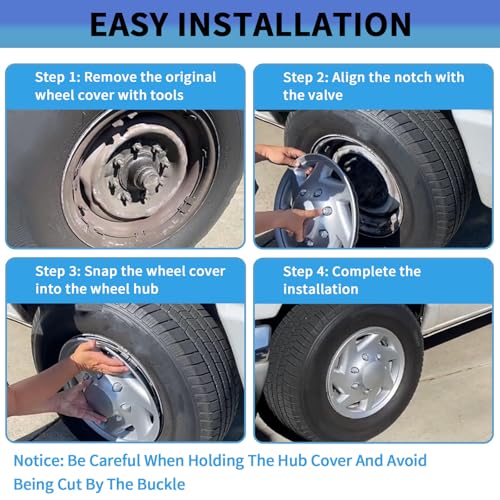 EASY INSTALLATION

Step 1: Remove the original wheel cover with tools

Step 2: Align the notch with the valve

Step 3: Snap the wheel cover into the wheel hub

Step 4: Complete the installation

Notice: Be Careful When Holding The Hub Cover And Avoid Being Cut By The Buckle