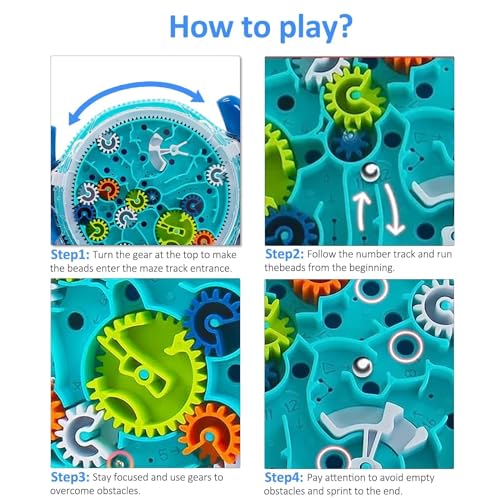 How to play?

Step1: Turn the gear at the top to make the beads enter the maze track entrance.

Step2: Follow the number track and run thebeads from the beginning.

Step3: Stay focused and use gears to overcome obstacles.

Step4: Pay attention to avoid empty obstacles and sprint to the end.