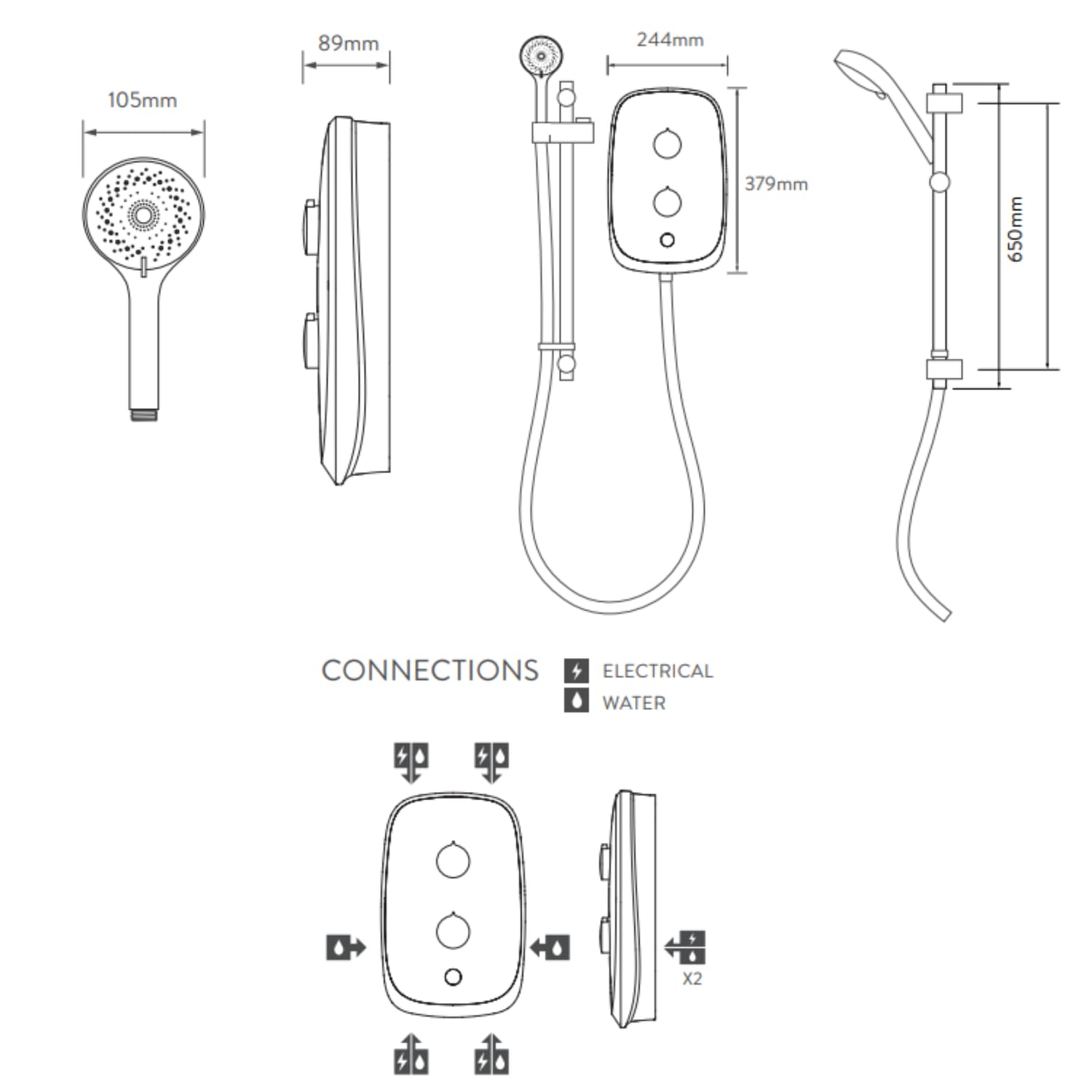 105mm

89mm

244mm

379mm

650mm

CONNECTIONS

ELECTRICAL

WATER

X2