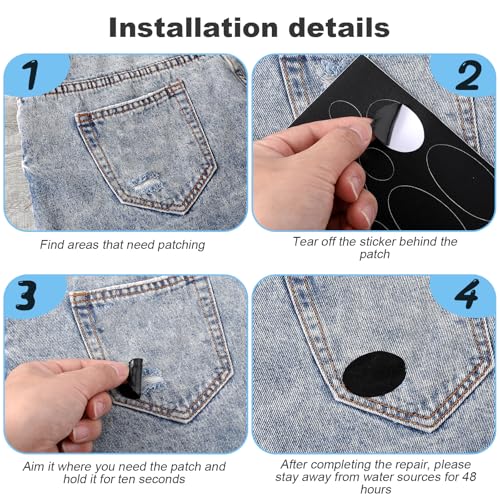 Installation details

1

Find areas that need patching

2

Tear off the sticker behind the patch

3

Aim it where you need the patch and hold it for ten seconds

4

After completing the repair, please stay away from water sources for 48 hours