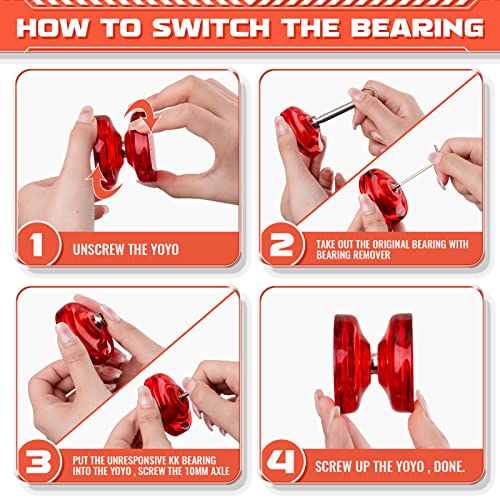 HOW TO SWITCH THE BEARING

1 UNSCREW THE YOYO

2 TAKE OUT THE ORIGINAL BEARING WITH BEARING REMOVER

3 PUT THE UNRESPONSIVE KK BEARING INTO THE YOYO , SCREW THE 10MM AXLE

4 SCREW UP THE YOYO , DONE.