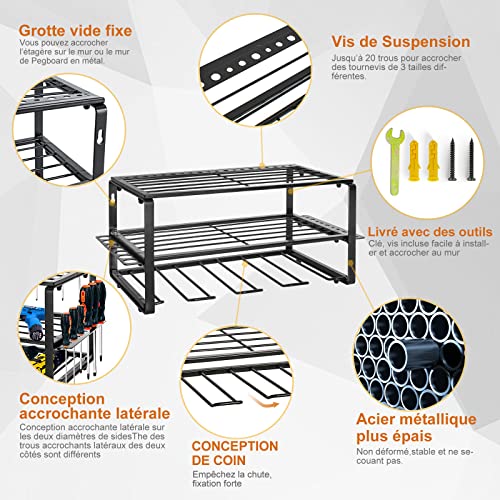 Grotte vide fixe
Vous pouvez accrocher l'étagère sur le mur ou le mur de Pegboard en métal.

Vis de Suspension
Jusqu'à 20 trous pour accrocher des tournevis de 3 tailles différentes.

Livré avec des outils
Clé, vis incluse facile à installer et accrocher au mur

Conception accrochante latérale
Conception accrochante latérale sur les deux diamètres de sidesThe des trous accrochants latéraux des deux côtés sont différents

CONCEPTION DE COIN
Empêchez la chute, fixation forte

Acier métallique plus épais
Non déformé,stable et ne secouant pas.