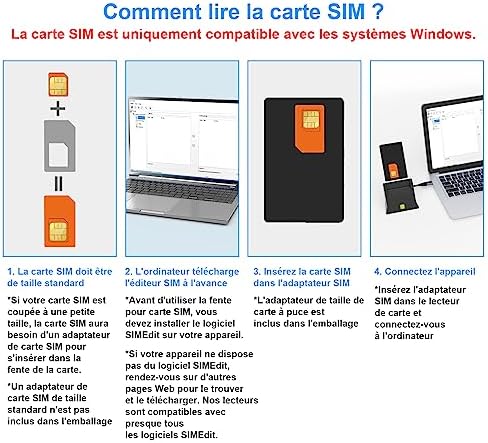 Comment lire la carte SIM ?
La carte SIM est uniquement compatible avec les systèmes Windows.

1. La carte SIM doit être de taille standard

*Si votre carte SIM est coupée à une petite taille, la carte SIM aura besoin d'un adaptateur de carte SIM pour s'insérer dans la fente de la carte.

*Un adaptateur de carte SIM de taille standard n'est pas inclus dans l'emballage

2. L'ordinateur télécharge l'éditeur SIM à l'avance

*Avant d'utiliser la fente pour carte SIM, vous devez installer le logiciel SIMEdit sur votre appareil.

*Si votre appareil ne dispose pas du logiciel SIMEdit, rendez-vous sur d'autres pages Web pour le trouver et le télécharger. Nos lecteurs sont compatibles avec presque tous les logiciels SIMEdit.

3. Insérez la carte SIM dans l'adaptateur SIM

*L'adaptateur de taille de carte à puce est inclus dans l'emballage

4. Connectez l'appareil

*Insérez l'adaptateur SIM dans le lecteur de carte et connectez-vous à l'ordinateur