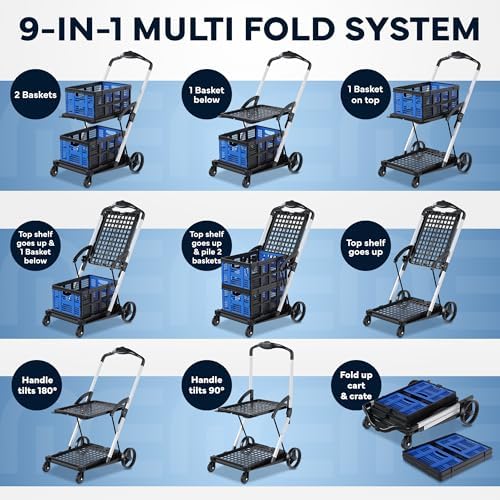 9-IN-1 MULTI FOLD SYSTEM

2 Baskets

1 Basket below

1 Basket on top

Top shelf goes up & 1 Basket below

Top shelf goes up & pile 2 baskets

Top shelf goes up

Handle tilts 180°

Handle tilts 90°

Fold up cart & crate