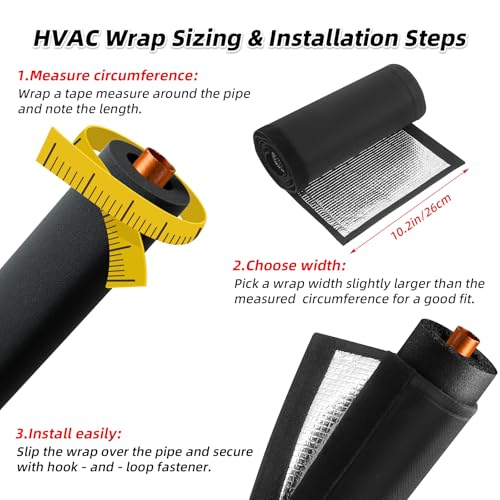 HVAC Wrap Sizing & Installation Steps

1.Measure circumference:
Wrap a tape measure around the pipe and note the length.

10.2in/26cm

2.Choose width:
Pick a wrap width slightly larger than the measured circumference for a good fit.

3.Install easily:
Slip the wrap over the pipe and secure with hook - and - loop fastener.