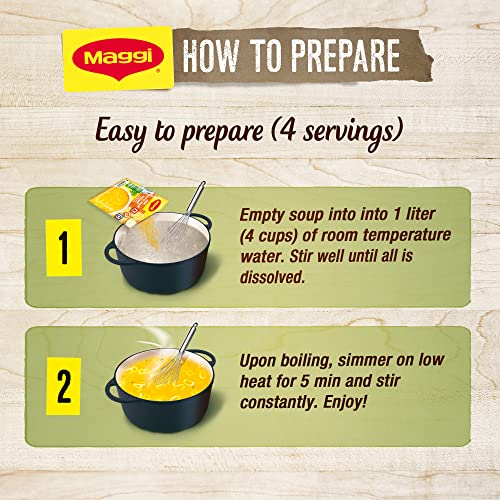 Maggi® HOW TO PREPARE

Easy to prepare (4 servings)

1

Empty soup into into 1 liter (4 cups) of room temperature water. Stir well until all is dissolved.

2

Upon boiling, simmer on low heat for 5 min and stir constantly. Enjoy!