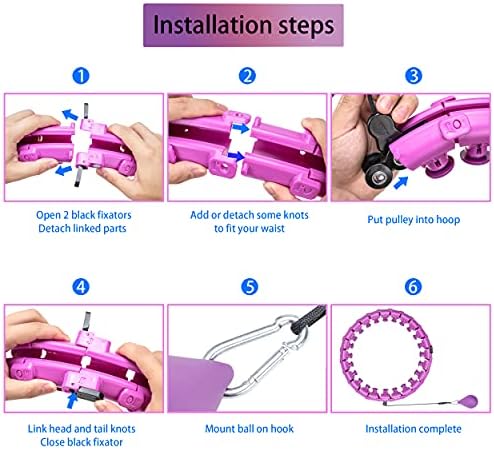 Installation steps

1

Open 2 black fixators
Detach linked parts

2

Add or detach some knots
to fit your waist

3

Put pulley into hoop

4

Link head and tail knots
Close black fixator

5

Mount ball on hook

6

Installation complete