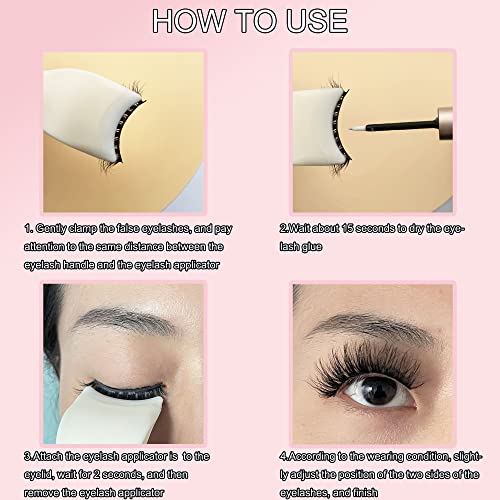 HOW TO USE

1. Gently clamp the false eyelashes, and pay attention to the same distance between the eyelash handle and the eyelash applicator

2.Wait about 15 seconds to dry the eyelash glue

3.Attach the eyelash applicator is to the eyelid, wait for 2 seconds, and then remove the eyelash applicator

4.According to the wearing condition, slightly adjust the position of the two sides of the eyelashes, and finish